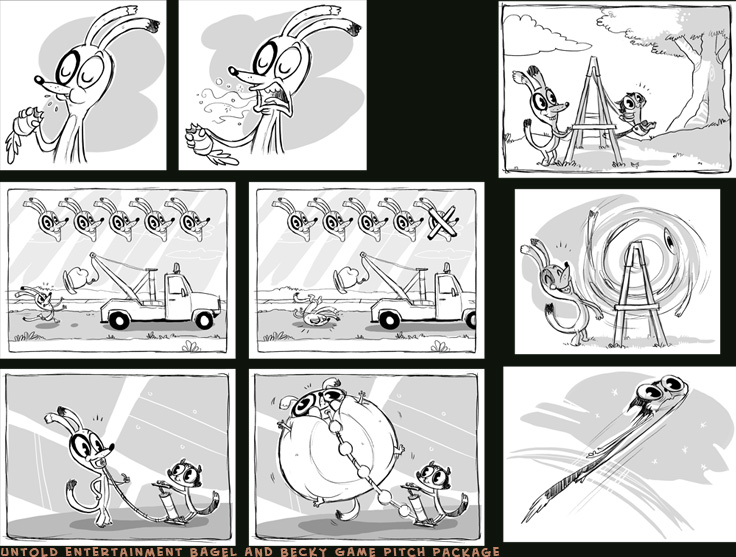 UNTOLD ENTERTAINMENT BAGEL AND BECKY GAME PITCH PACKAGE